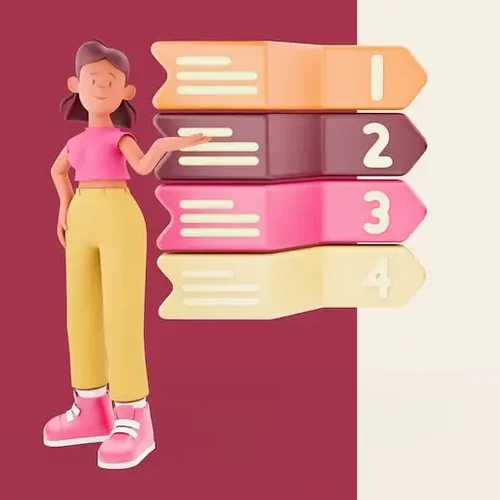 1
2
3
4